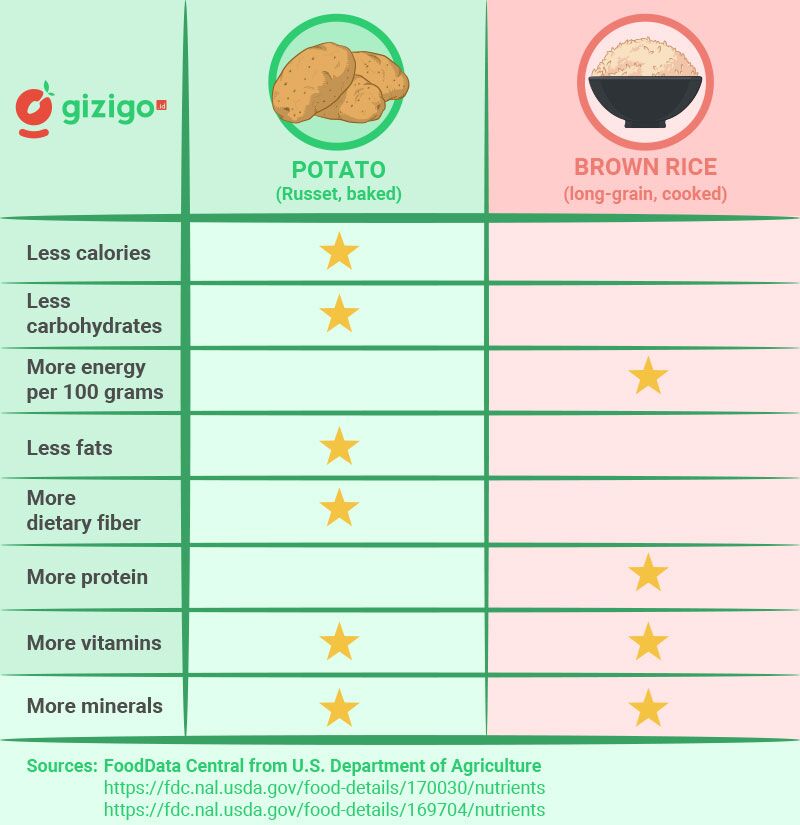 | gizigo.id | POTATO (Russet, baked) | BROWN RICE (long-grain, cooked) |
|---|---|---|
| Less calories | ★ | |
| Less carbohydrates | ★ | |
| More energy per 100 grams | | ★ |
| Less fats | ★ | |
| More dietary fiber | ★ | |
| More protein | | ★ |
| More vitamins | ★ | ★ |
| More minerals | ★ | ★ |

Sources: FoodData Central from U.S. Department of Agriculture
https://fdc.nal.usda.gov/food-details/170030/nutrients
https://fdc.nal.usda.gov/food-details/169704/nutrients