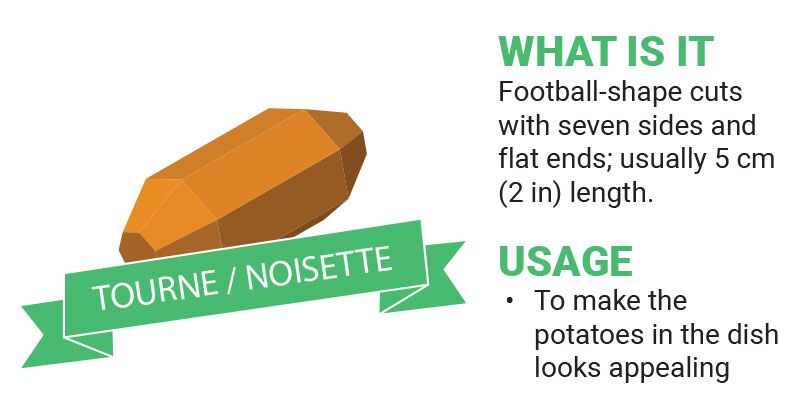 TOURNE / NOISETTE

WHAT IS IT

Football-shape cuts with seven sides and flat ends; usually 5 cm (2 in) length.

USAGE

• To make the potatoes in the dish looks appealing